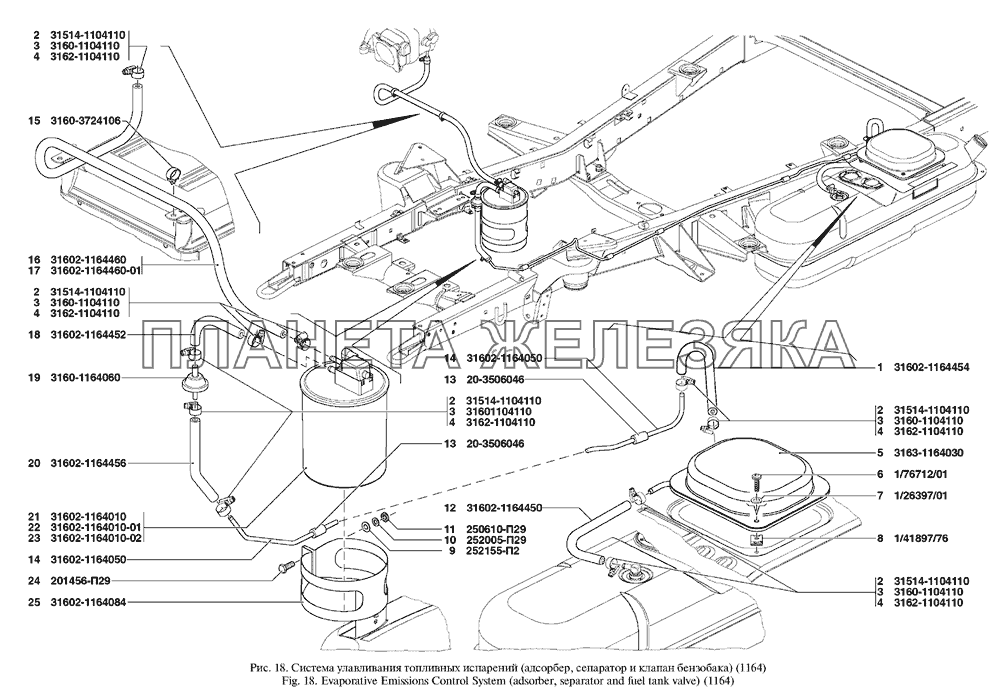 2 31514-1104110
3 3160-1104110
4 3162-1104110

15 3160-3724106

16 31602-1164460
17 31602-1164460-01

2 31514-1104110
3 3160-1104110
4 3162-1104110

18 31602-1164452

19 3160-1164060

20 31602-1164456

21 31602-1164010
22 31602-1164010-01
23 31602-1164010-02

14 31602-1164050

24 201456-П29

25 31602-1164084

ПЛАНЕТА ЖЕЛЕЗЯКА

14 31602-1164050
13 20-3506046

2 31514-1104110
3 31601104110
4 3162-1104110

13 20-3506046

12 31602-1164450

11 250610-П29
10 252005-П29
9 252155-П2

1 31602-1164454

2 31514-1104110
3 3160-1104110
4 3162-1104110

5 3163-1164030
6 1/76712/01
7 1/26397/01
8 1/41897/76

2 31514-1104110
3 3160-1104110
4 3162-1104110

Рис. 18. Система улавливания топливных испарений (адсорбер, сепаратор и клапан бензобака) (1164)
Fig. 18. Evaporative Emissions Control System (adsorber, separator and fuel tank valve) (1164)